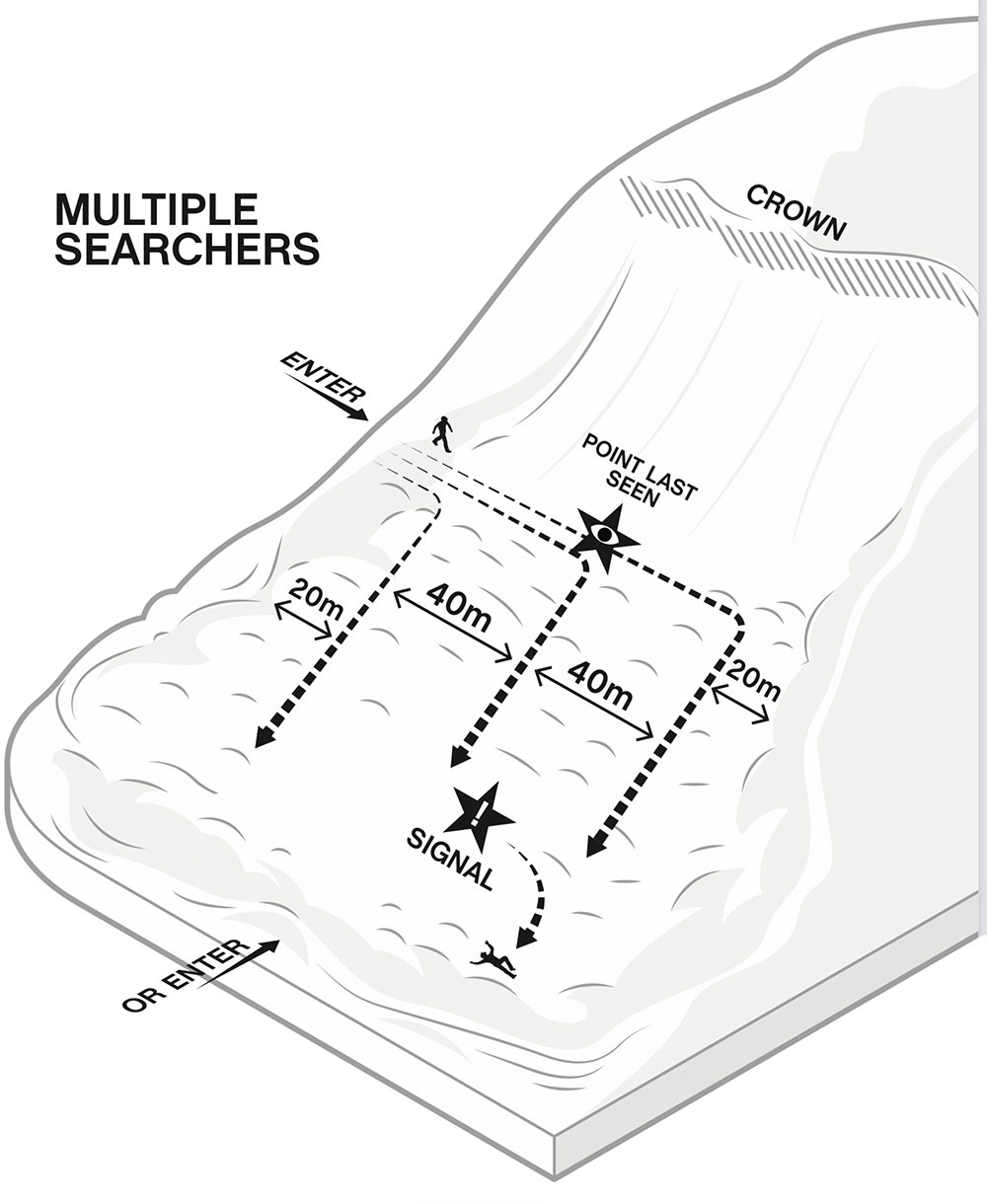 MULTIPLE SEARCHERS

CROWN

ENTER

POINT LAST SEEN

20m

40m

40m

20m

SIGNAL

OR ENTER